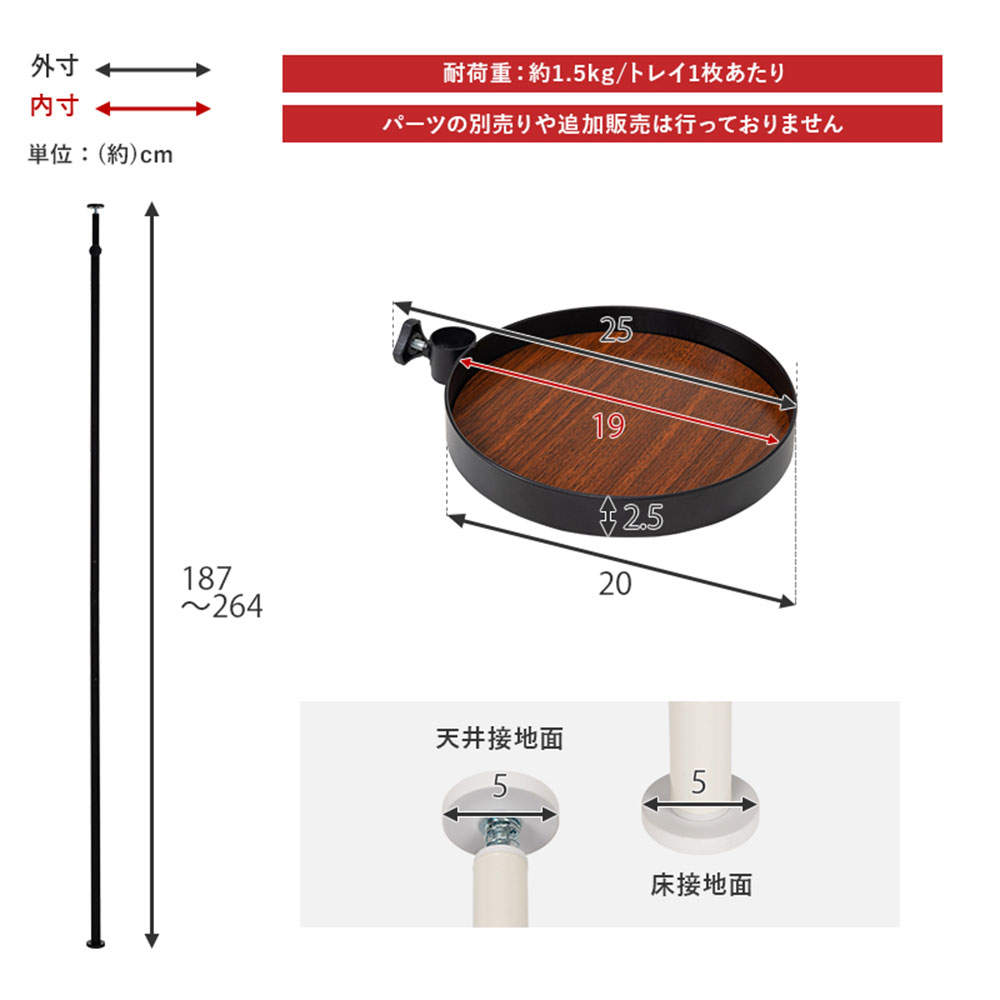 外寸
内寸
単位：(約)cm

耐荷重：約1.5kg/トレイ1枚あたり
パーツの別売りや追加販売は行っておりません

187
～264

25
19
2.5
20

天井接地面
5
5
床接地面