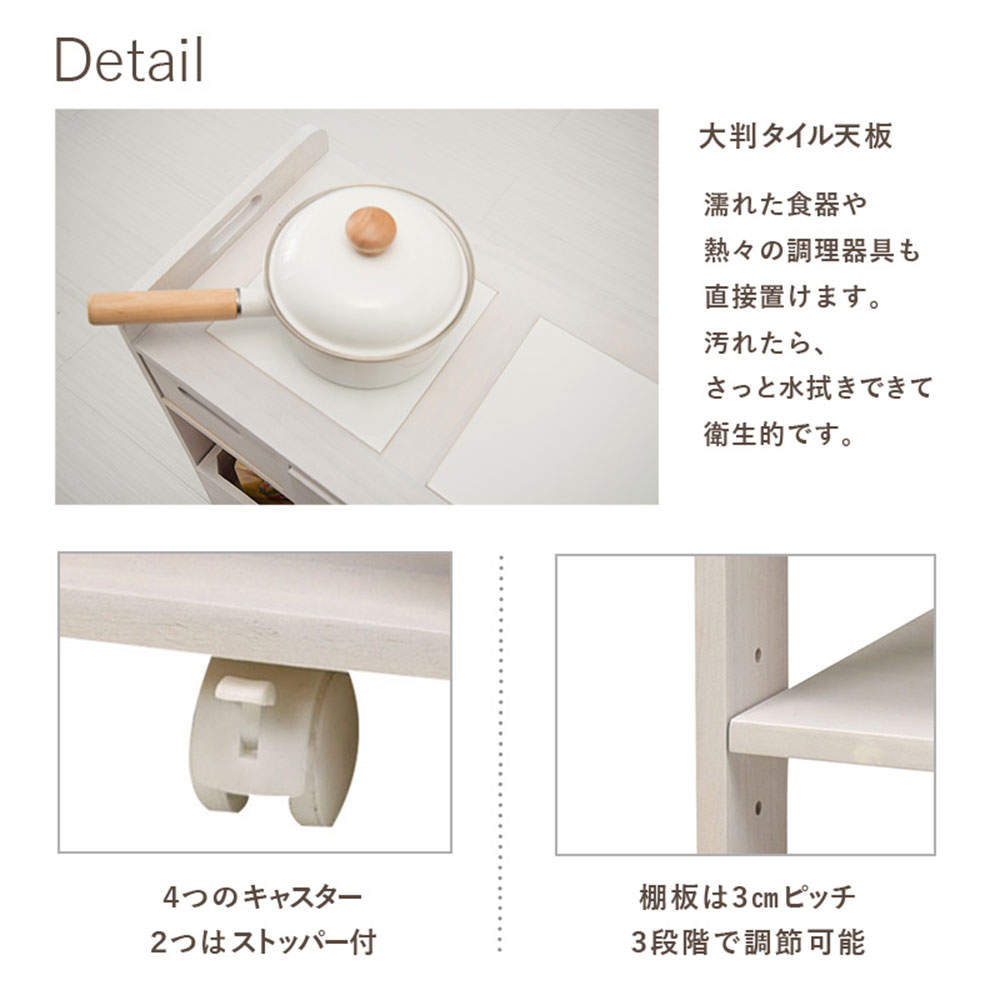 Detail

大判タイル天板

濡れた食器や
熱々の調理器具も
直接置けます。
汚れたら、
さっと水拭きできて
衛生的です。

4つのキャスター
2つはストッパー付

棚板は3㎝ピッチ
3段階で調節可能