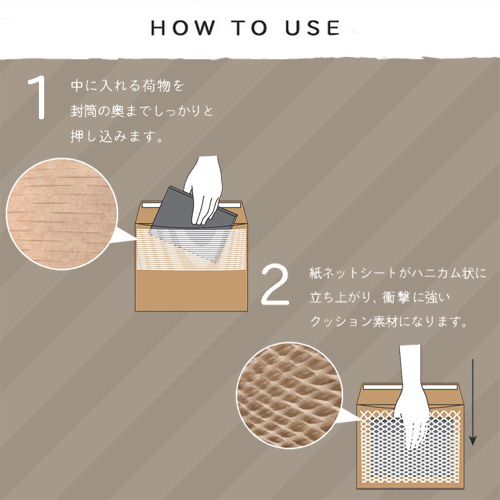 HOW TO USE

1 中に入れる荷物を封筒の奥までしっかりと押し込みます。

2 紙ネットシートがハニカム状に立ち上がり、衝撃に強いクッション素材になります。