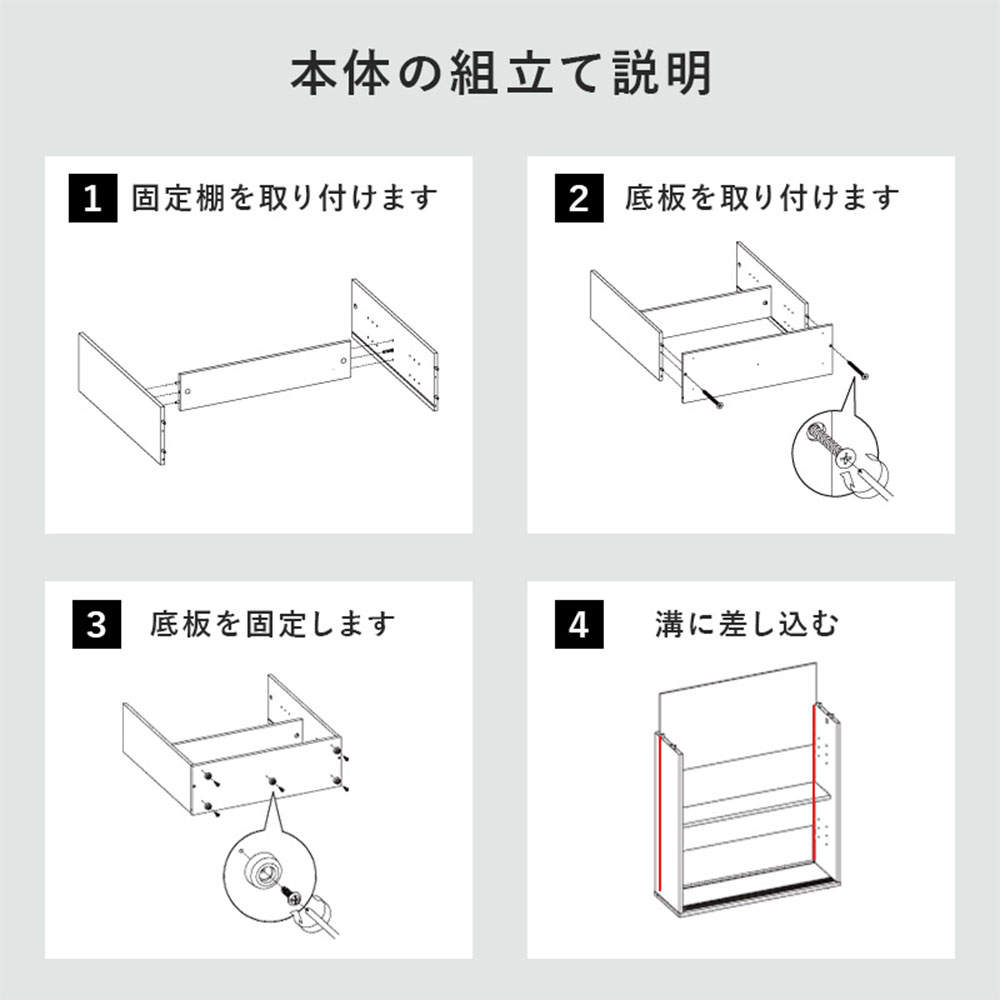 本体の組立て説明

1 固定棚を取り付けます

2 底板を取り付けます

3 底板を固定します

4 溝に差し込む