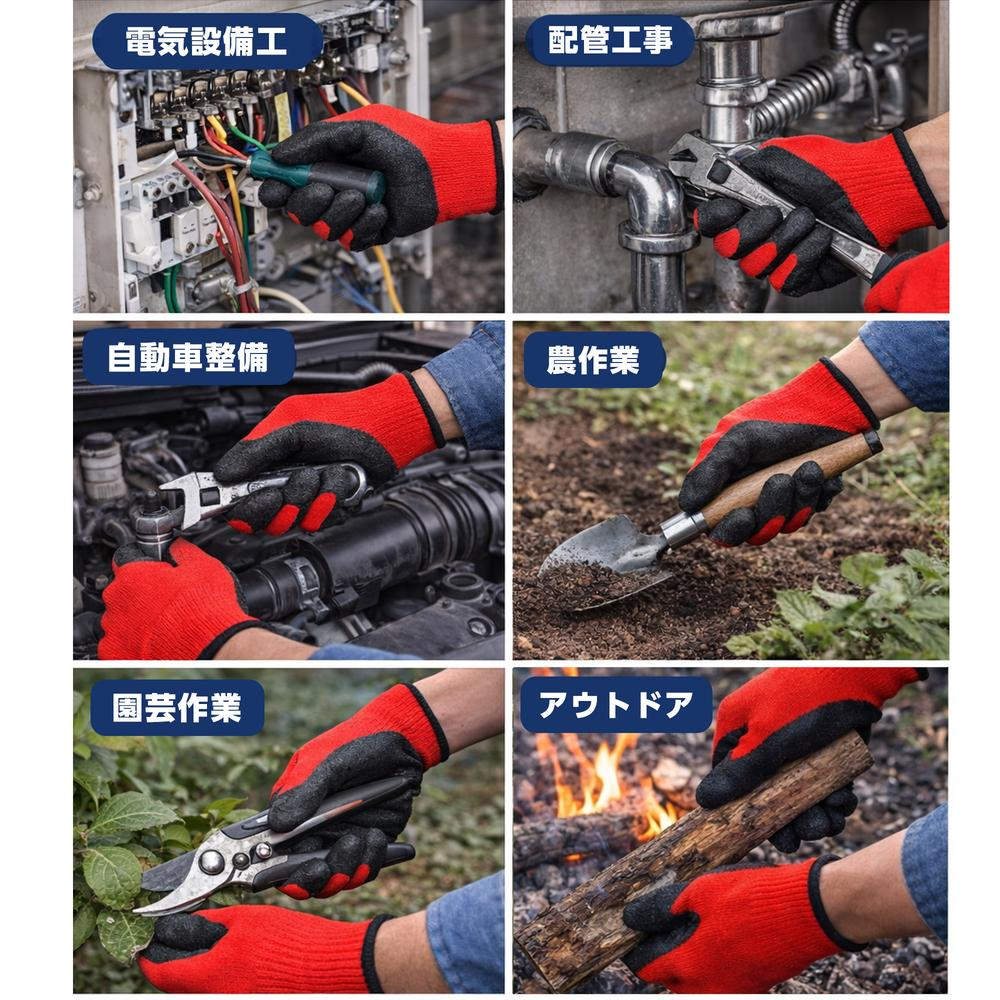 電気設備工

配管工事

自動車整備

農作業

園芸作業

アウトドア