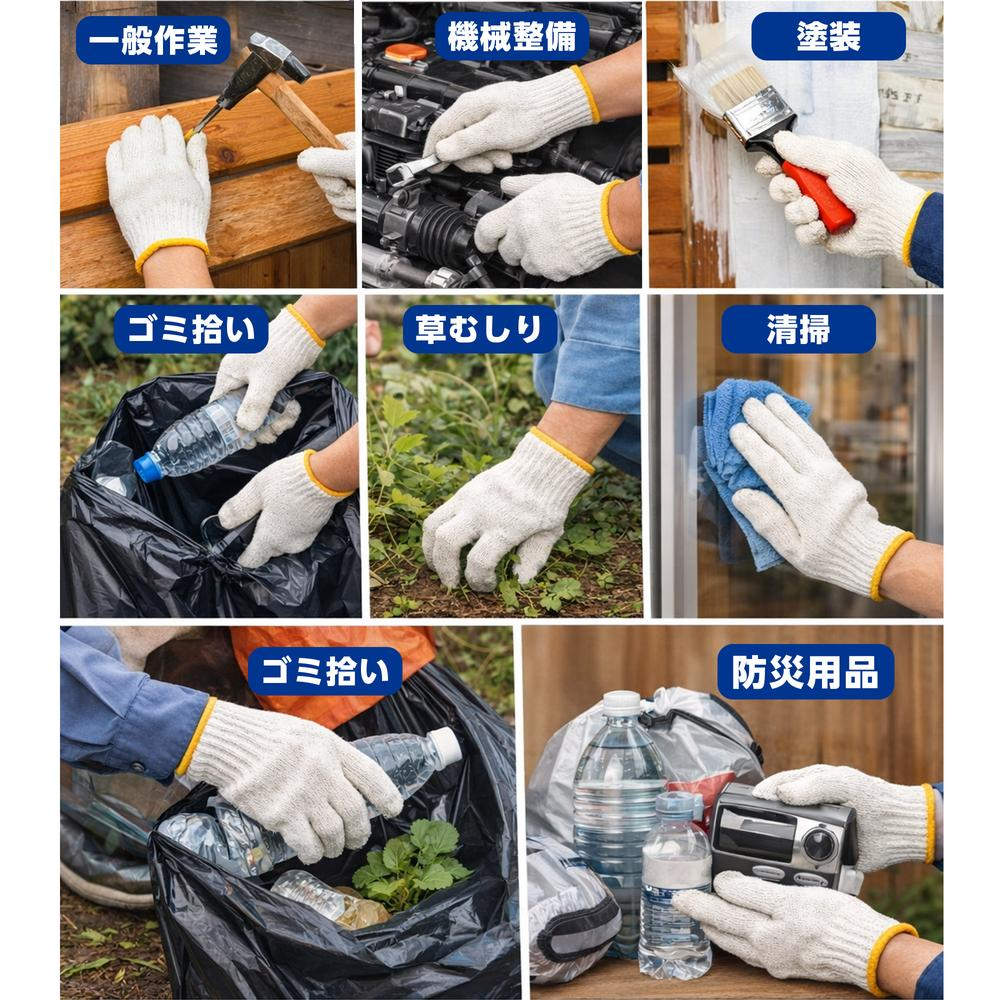 一般作業

機械整備

塗装

ゴミ拾い

草むしり

清掃

ゴミ拾い

防災用品